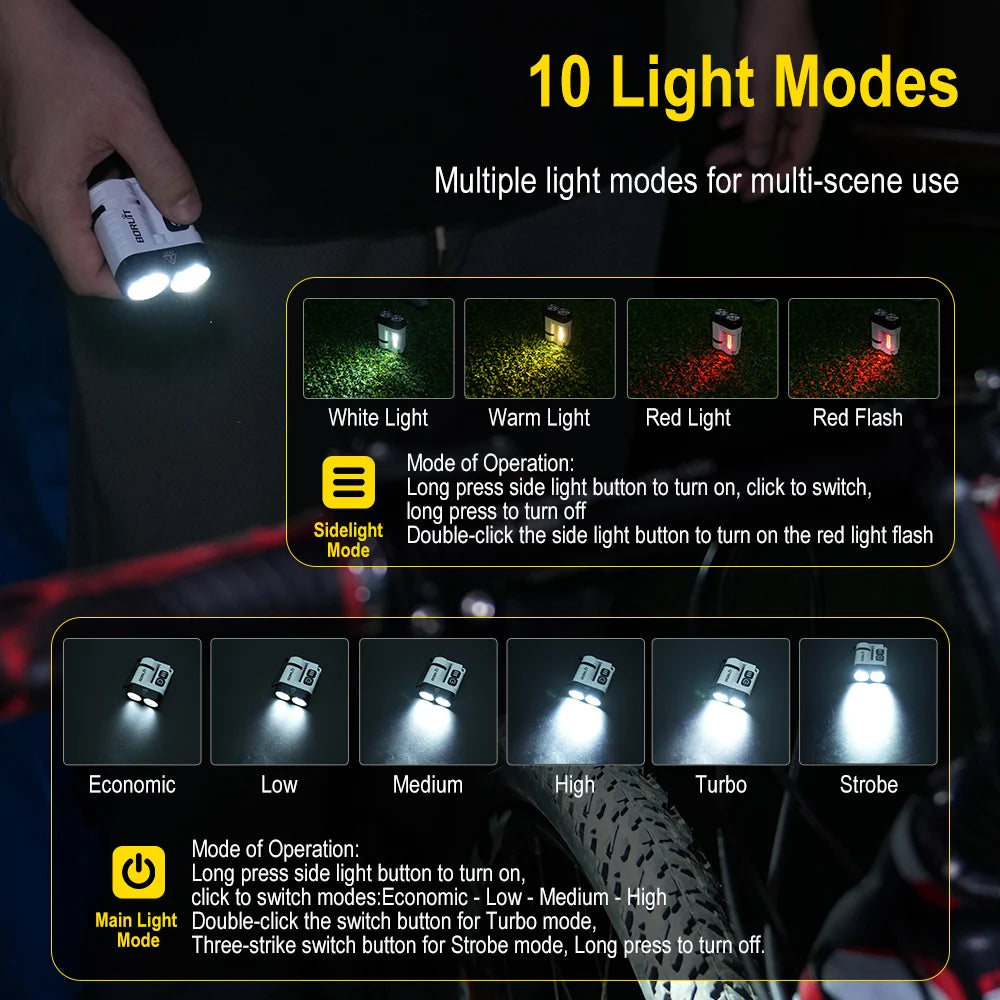 10 Light Modes

Multiple light modes for multi-scene use

BORUiT

White Light
Warm Light
Red Light
Red Flash

Sidelight Mode

Mode of Operation:
Long press side light button to turn on, click to switch, long press to turn off
Double-click the side light button to turn on the red light flash

Economic
Low
Medium
High
Turbo
Strobe

Main Light Mode

Mode of Operation:
Long press side light button to turn on,
click to switch modes:Economic - Low - Medium - High
Double-click the switch button for Turbo mode,
Three-strike switch button for Strobe mode, Long press to turn off.