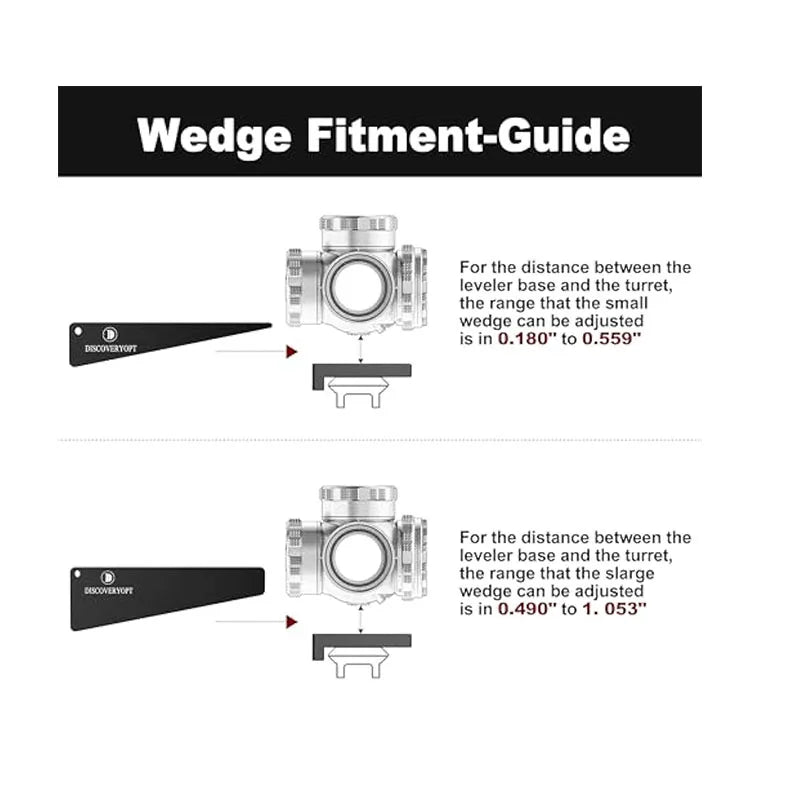 Wedge Fitment-Guide

DISCOVERYOPT

For the distance between the leveler base and the turret, the range that the small wedge can be adjusted is in 0.180" to 0.559"

DISCOVERYOPT

For the distance between the leveler base and the turret, the range that the slarge wedge can be adjusted is in 0.490" to 1. 053"