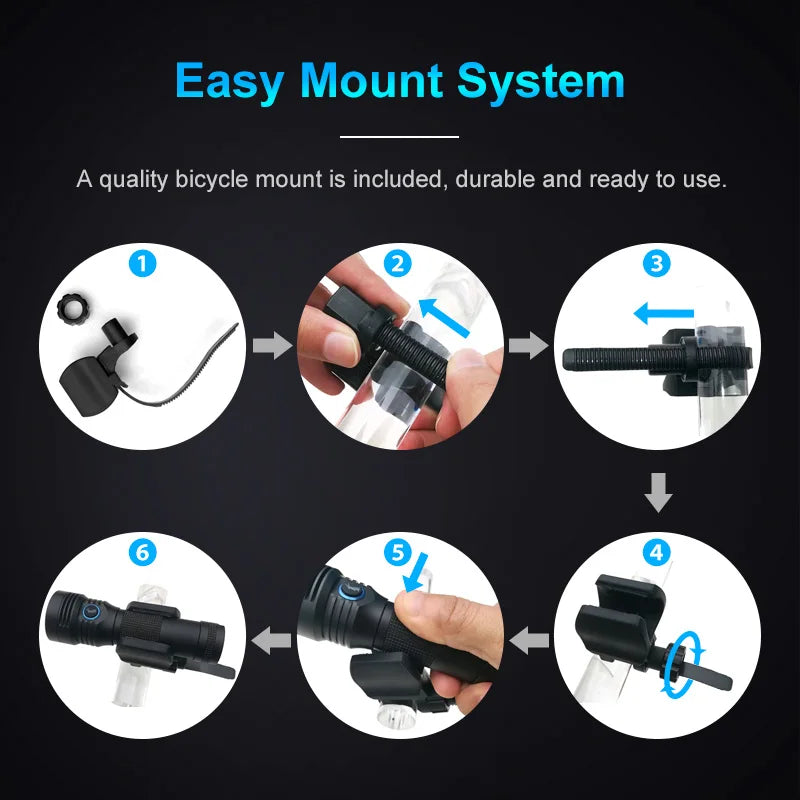 Easy Mount System

A quality bicycle mount is included, durable and ready to use.

1

2

3

4

5

6