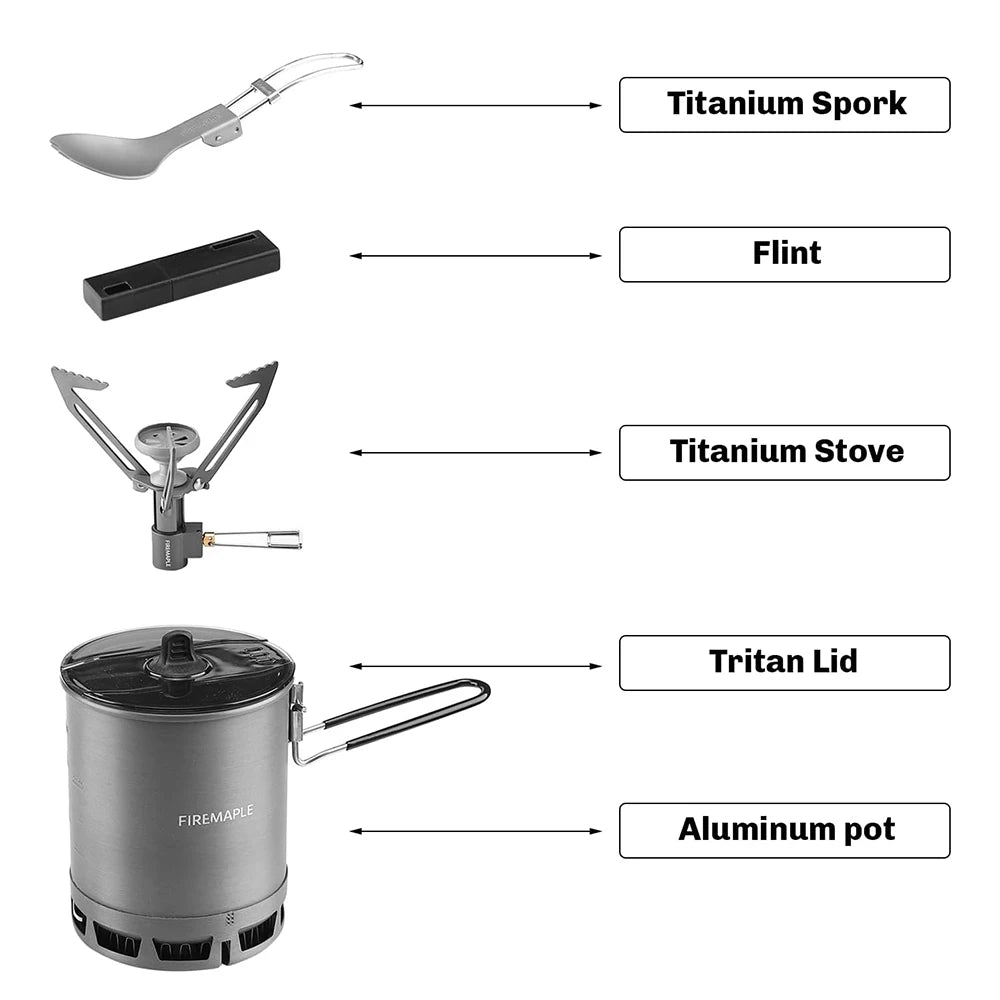 Titanium Spork

Flint

Titanium Stove

FIREMAPLE

Tritan Lid

FIREMAPLE

Aluminum pot