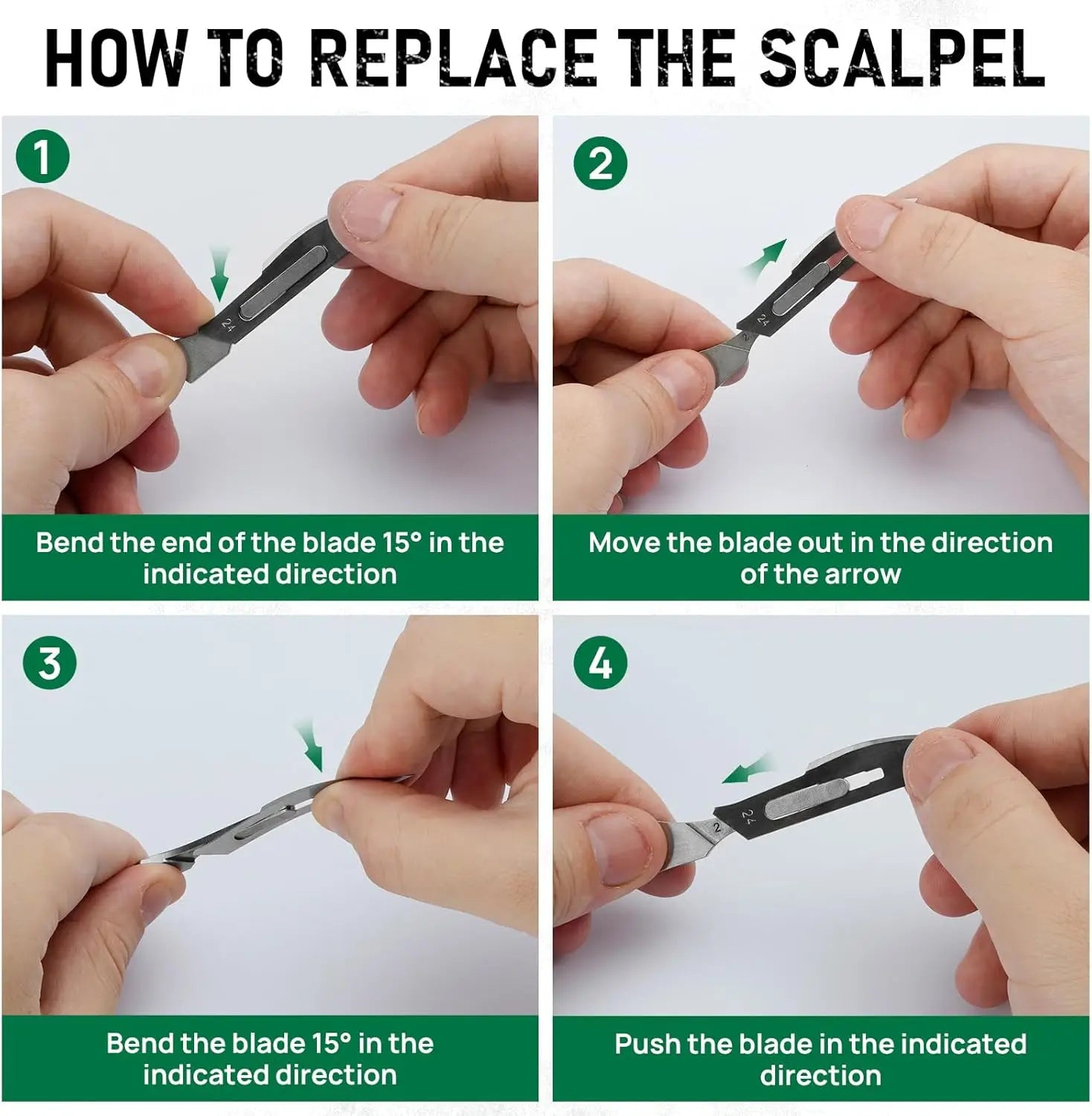 HOW TO REPLACE THE SCALPEL

1

24

Bend the end of the blade 15° in the indicated direction

2

24

2

Move the blade out in the direction of the arrow

3

Bend the blade 15° in the indicated direction

4

24

2

Push the blade in the indicated direction