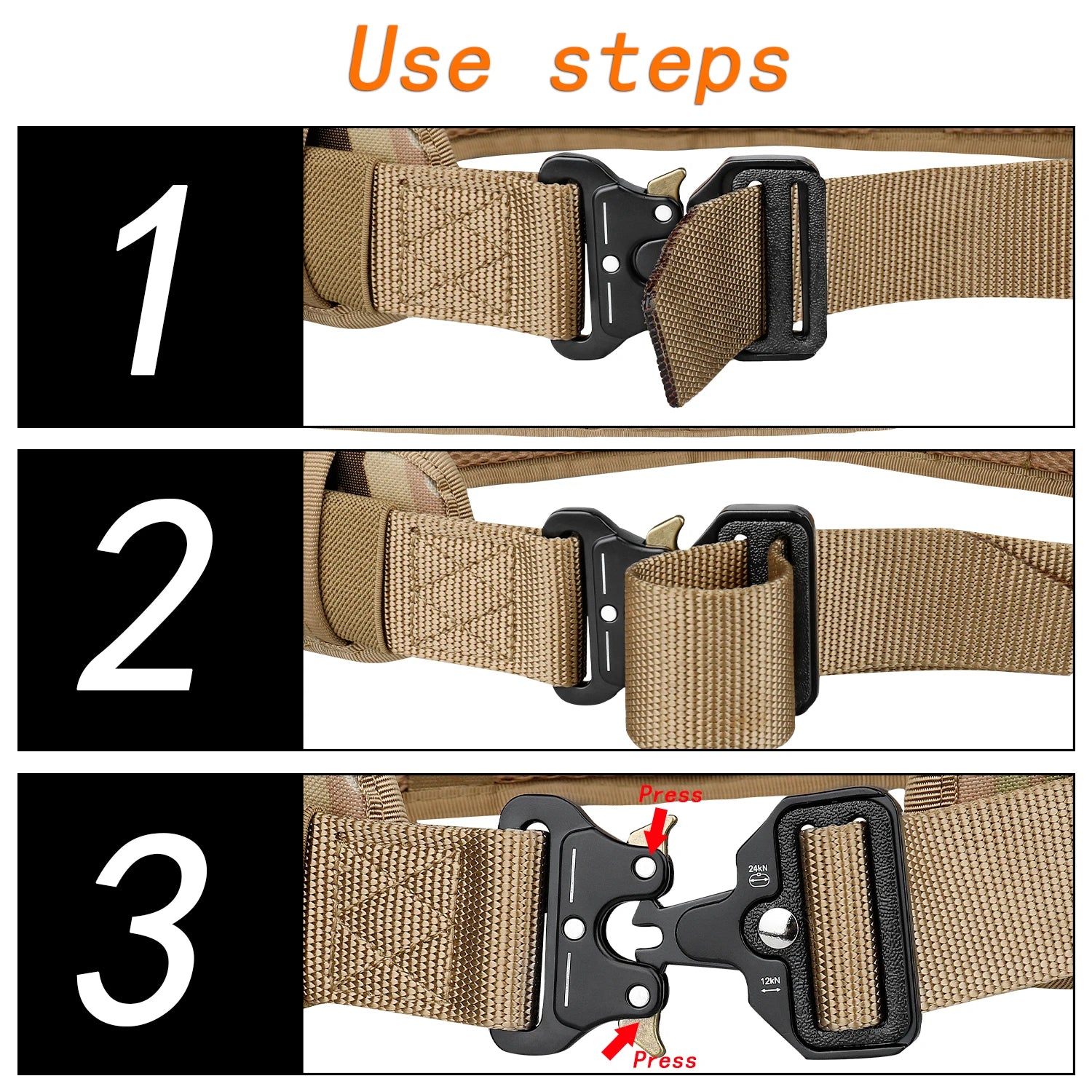 Use steps

1

2

3

Press

24kN

12kN

Press