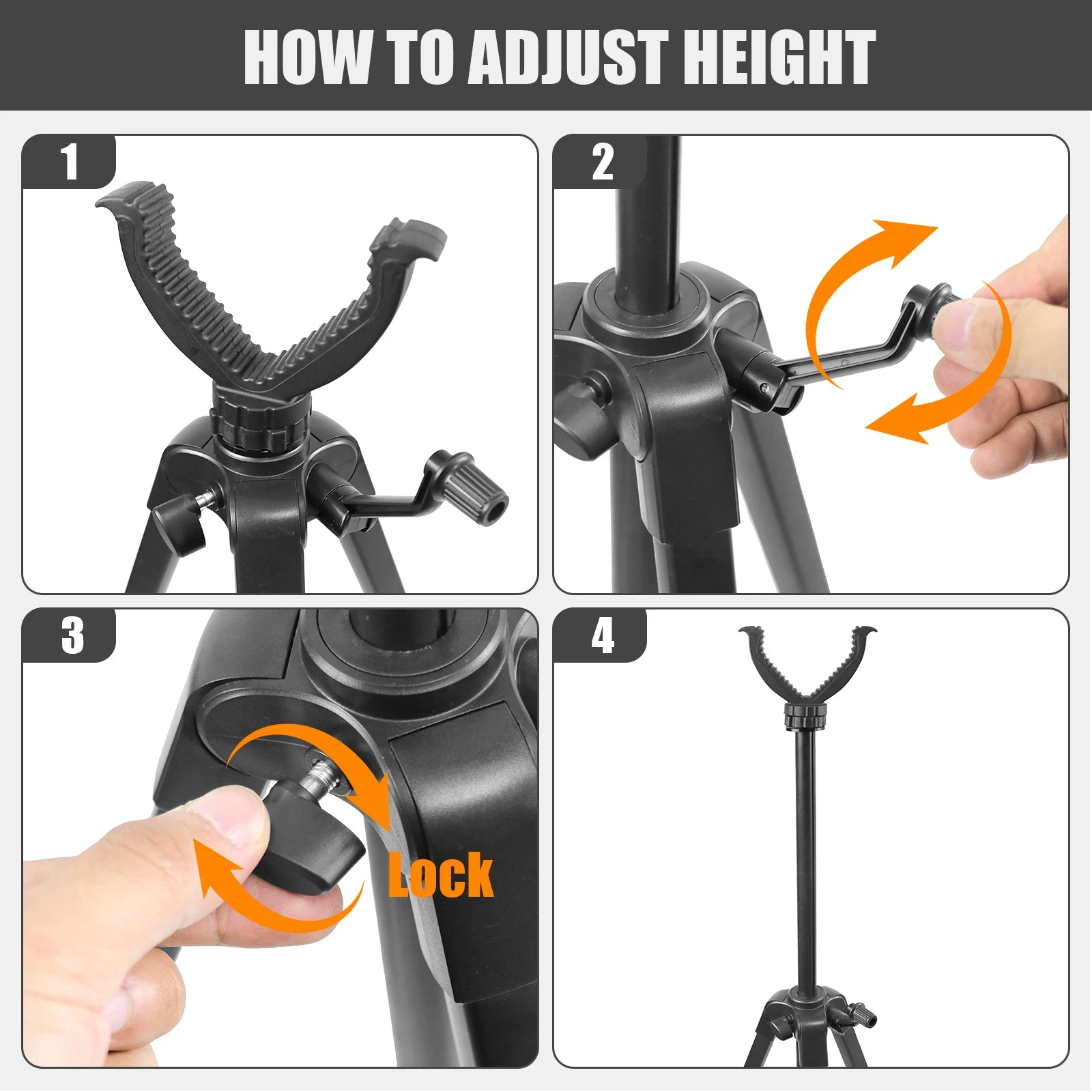 HOW TO ADJUST HEIGHT

1

2

3

Lock

4